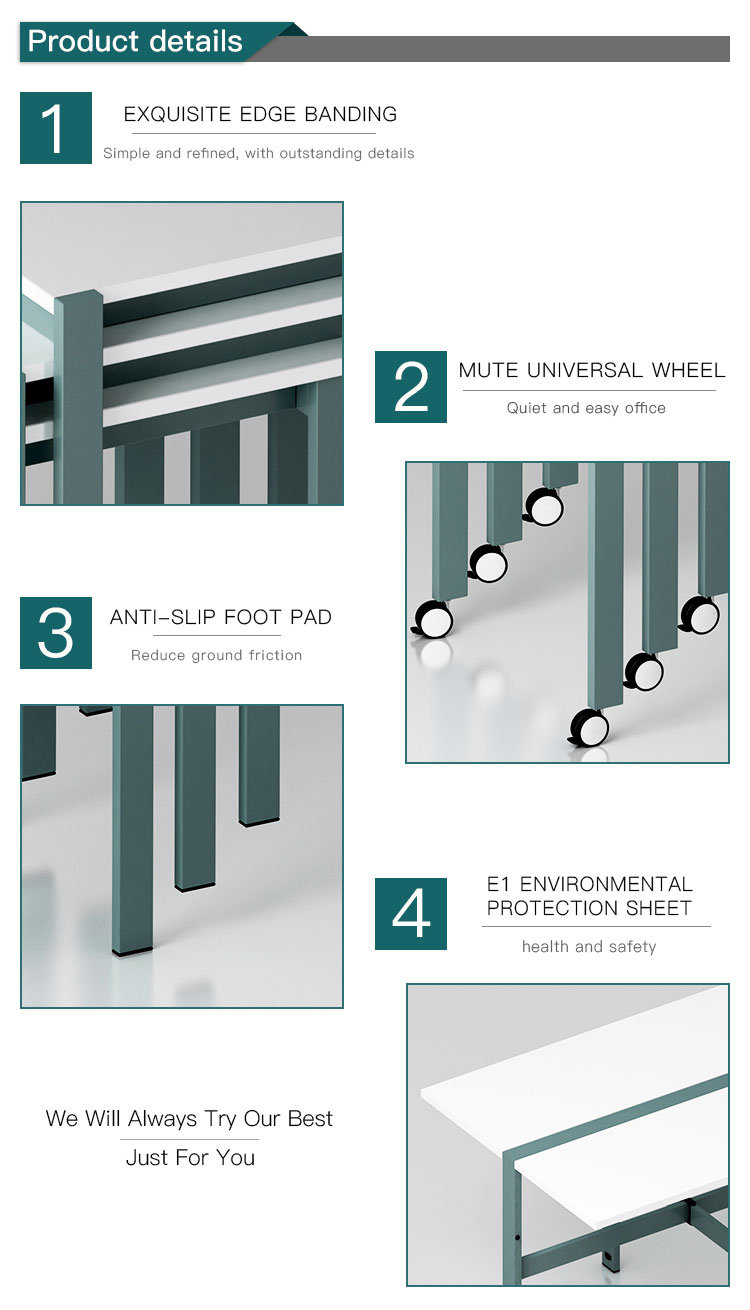 Product details

1

EXQUISITE EDGE BANDING

Simple and refined, with outstanding details

2

MUTE UNIVERSAL WHEEL

Quiet and easy office

3

ANTI-SLIP FOOT PAD

Reduce ground friction

4

E1 ENVIRONMENTAL PROTECTION SHEET

health and safety

We Will Always Try Our Best

Just For You